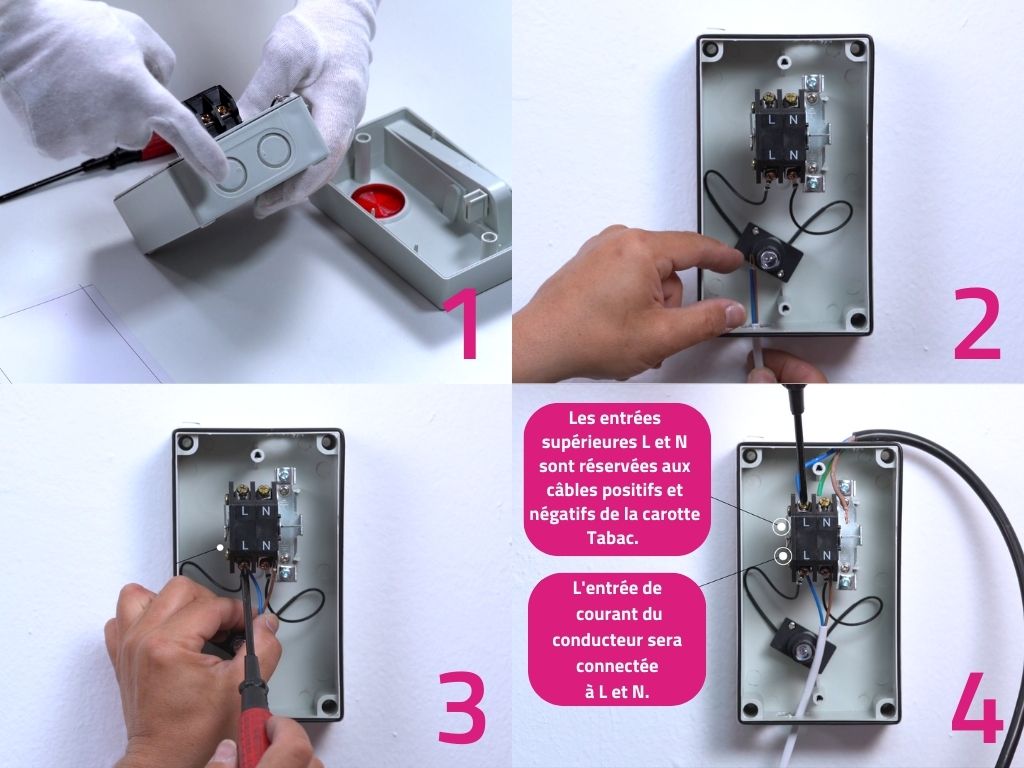 1

L N
L N

2

L N
L N

3

Les entrées supérieures L et N sont réservées aux câbles positifs et négatifs de la carotte Tabac.

L'entrée de courant du conducteur sera connectée à L et N.

L N
L N

4